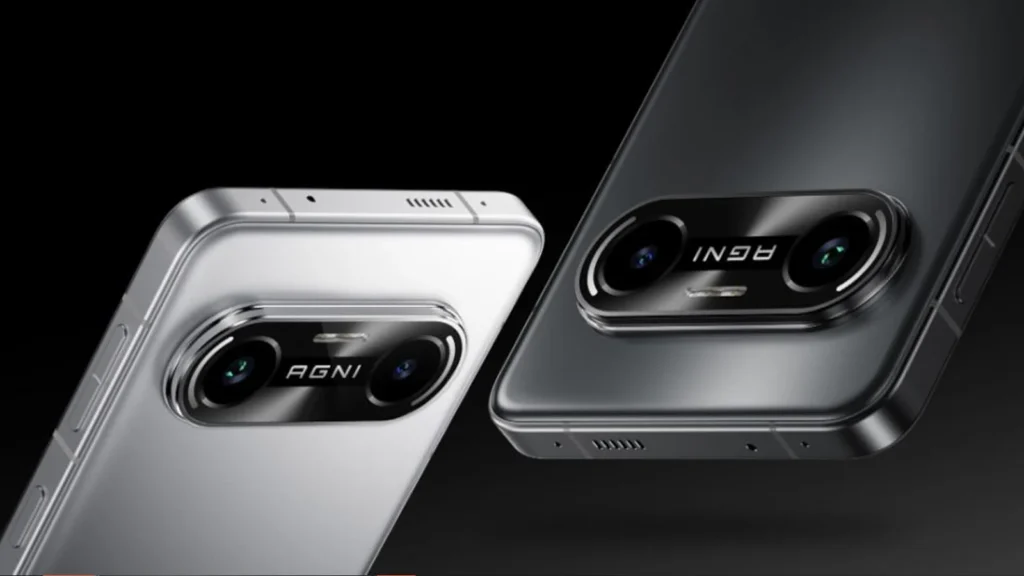 AGNI

AGNI